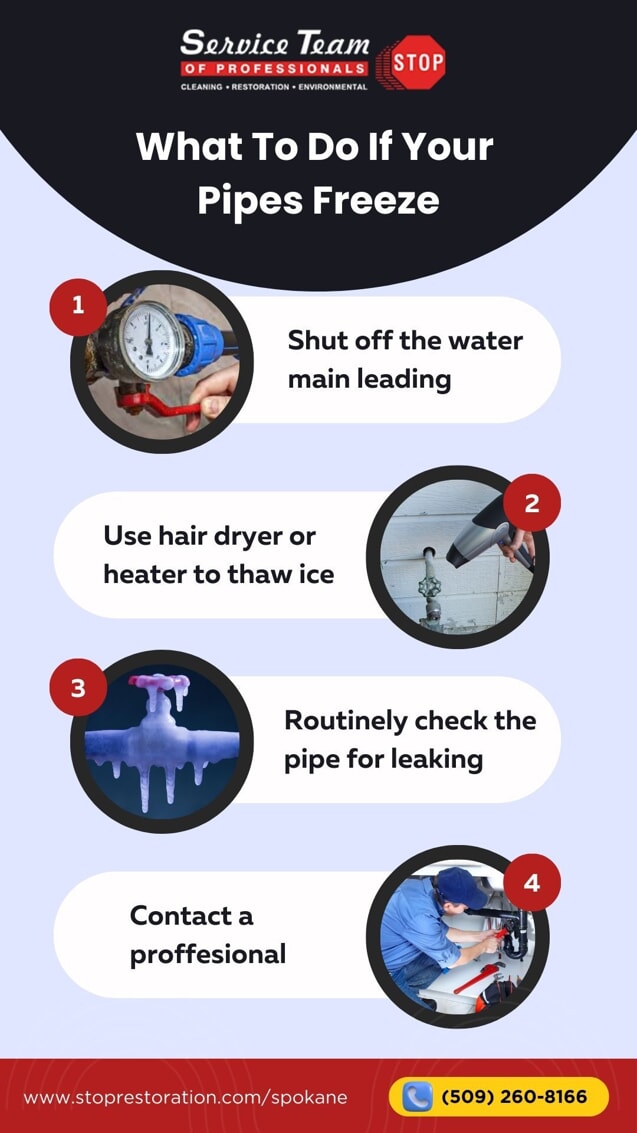 Service Team
OF PROFESSIONALS
STOP
CLEANING • RESTORATION • ENVIRONMENTAL

What To Do If Your Pipes Freeze

1
Shut off the water main leading

2
Use hair dryer or heater to thaw ice

3
Routinely check the pipe for leaking

4
Contact a proffesional

www.stoprestoration.com/spokane
(509) 260-8166